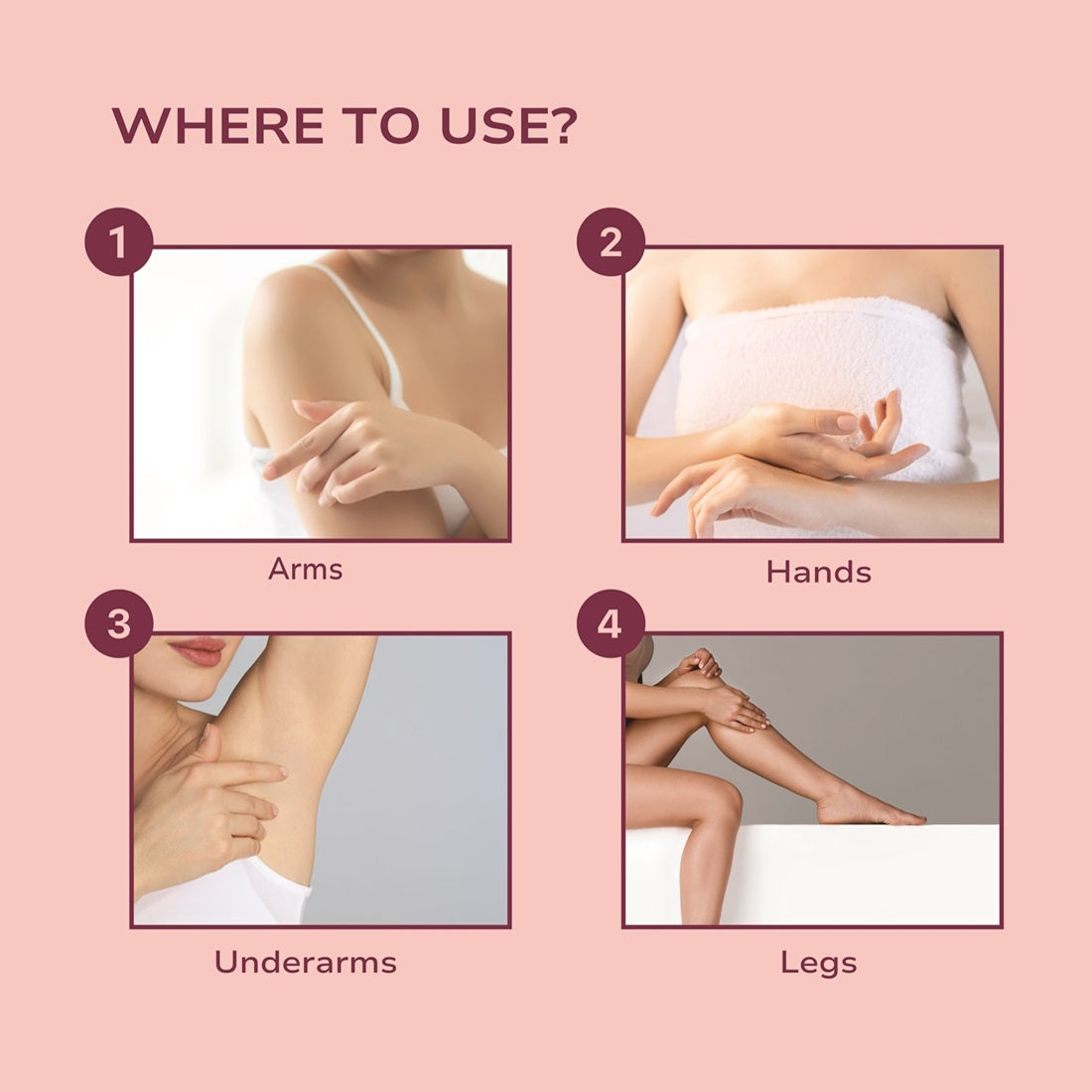 WHERE TO USE?

1

Arms

2

Hands

3

Underarms

4

Legs