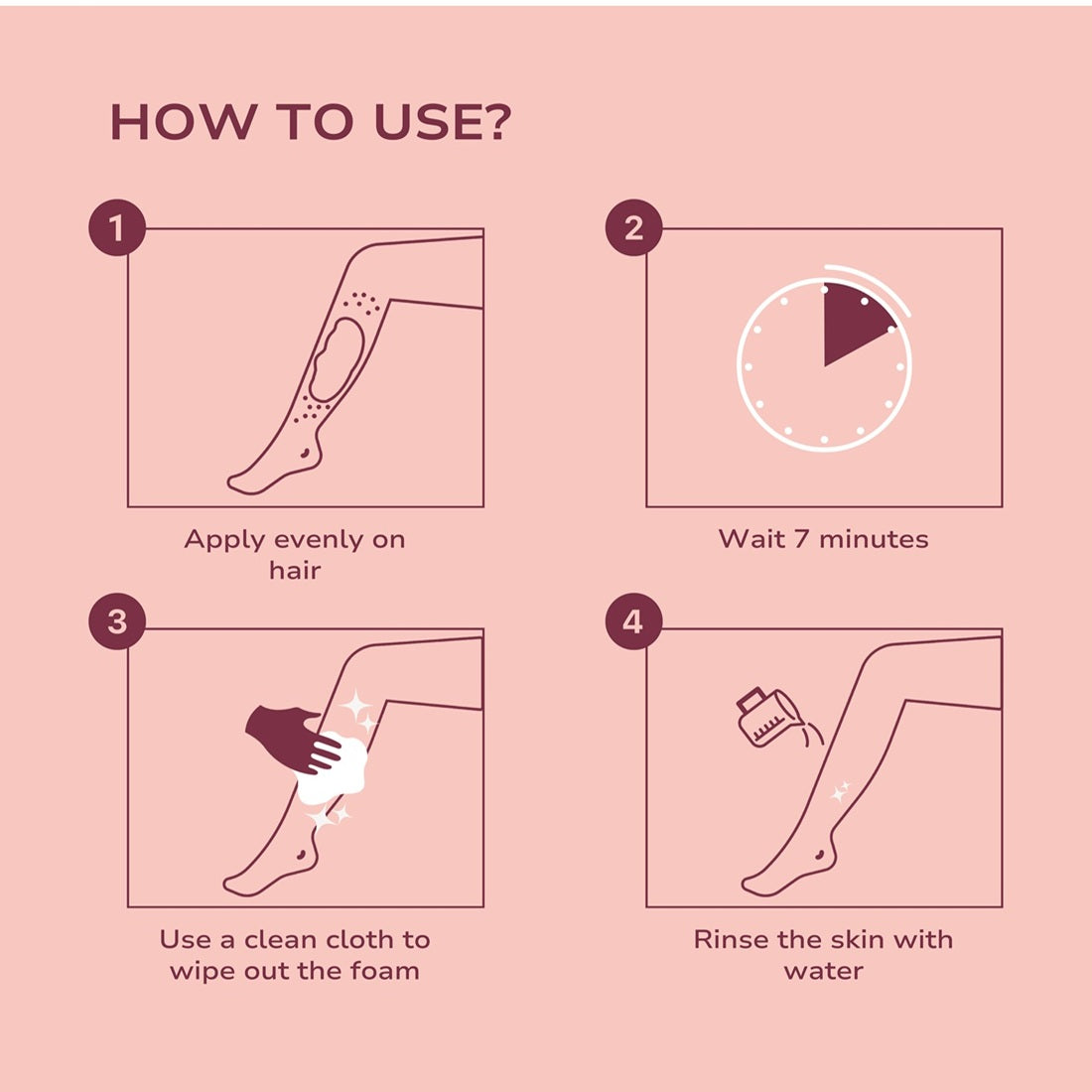 HOW TO USE?

1

Apply evenly on hair

2

Wait 7 minutes

3

Use a clean cloth to wipe out the foam

4

Rinse the skin with water